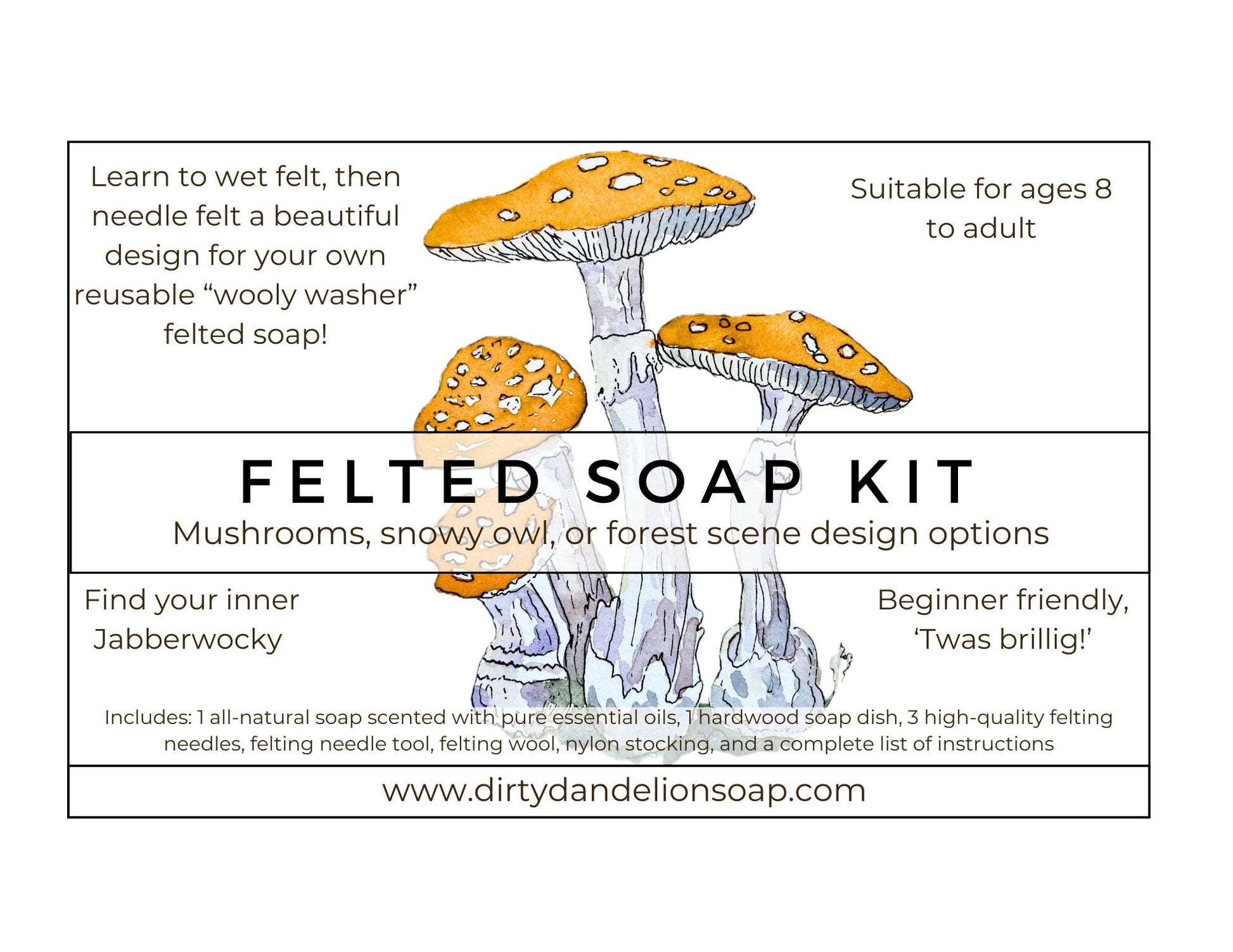 Learn to wet felt, then needle felt a beautiful design for your own reusable “wooly washer” felted soap!

Suitable for ages 8 to adult

FELTED SOAP KIT

Mushrooms, snowy owl, or forest scene design options

Find your inner Jabberwocky

Beginner friendly, ‘Twas brillig!’

Includes: 1 all-natural soap scented with pure essential oils, 1 hardwood soap dish, 3 high-quality felting needles, felting needle tool, felting wool, nylon stocking, and a complete list of instructions

www.dirtydandelionsoap.com