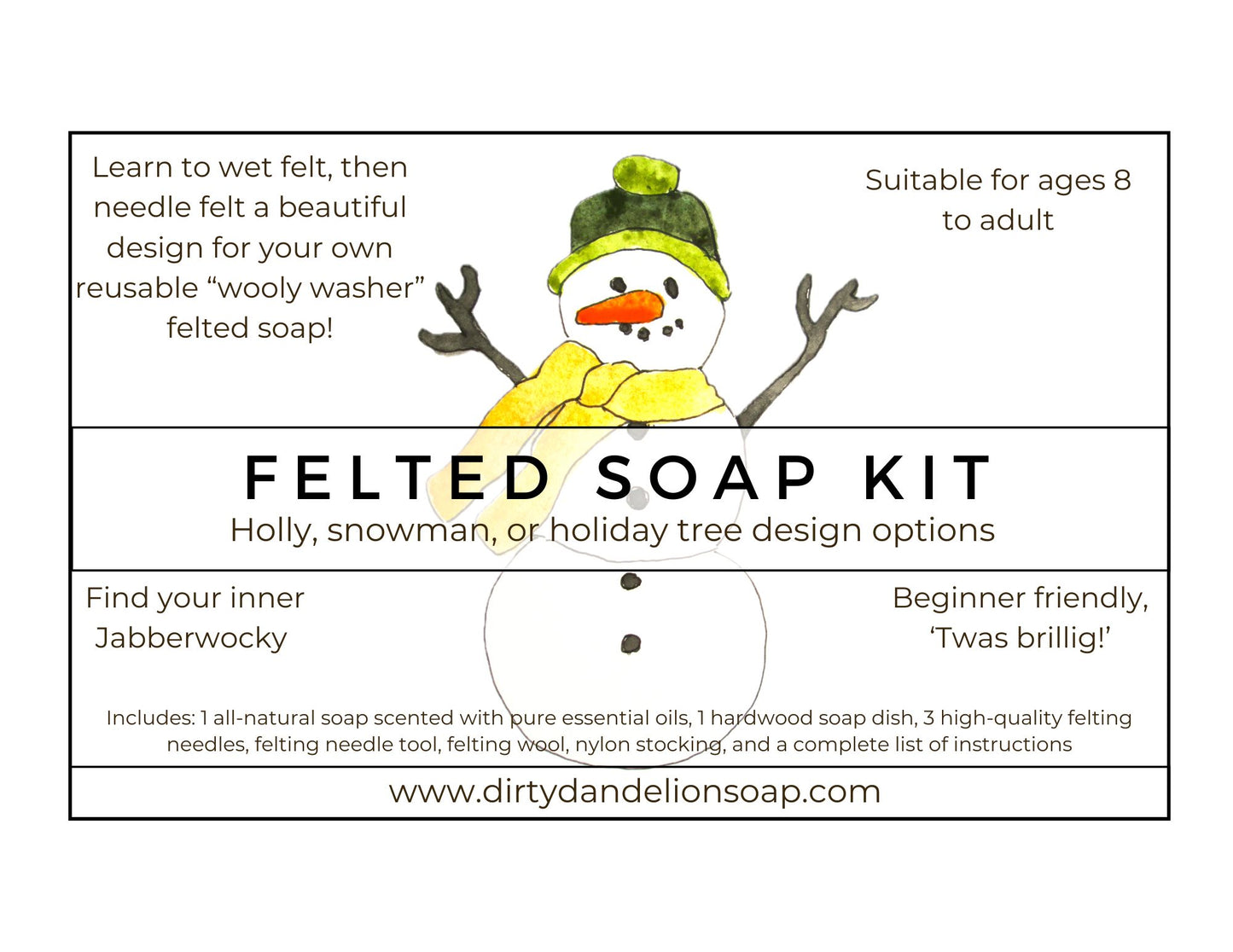 Learn to wet felt, then needle felt a beautiful design for your own reusable “wooly washer” felted soap!

Suitable for ages 8 to adult

FELTED SOAP KIT
Holly, snowman, or holiday tree design options

Find your inner Jabberwocky

Beginner friendly, ‘Twas brillig!’

Includes: 1 all-natural soap scented with pure essential oils, 1 hardwood soap dish, 3 high-quality felting needles, felting needle tool, felting wool, nylon stocking, and a complete list of instructions

www.dirtydandelionsoap.com