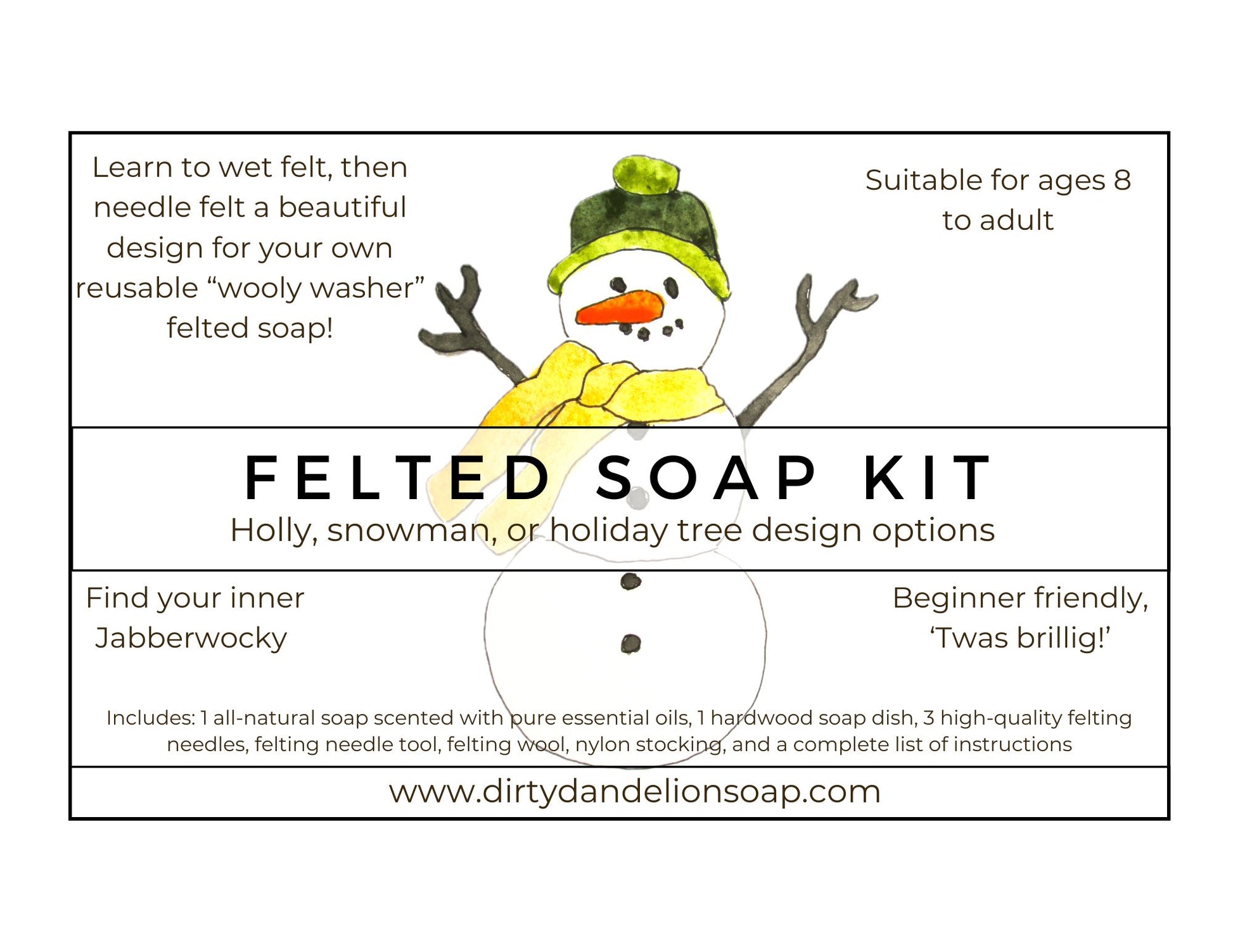 Learn to wet felt, then needle felt a beautiful design for your own reusable “wooly washer” felted soap!

Suitable for ages 8 to adult

FELTED SOAP KIT
Holly, snowman, or holiday tree design options

Find your inner Jabberwocky

Beginner friendly, ‘Twas brillig!’

Includes: 1 all-natural soap scented with pure essential oils, 1 hardwood soap dish, 3 high-quality felting needles, felting needle tool, felting wool, nylon stocking, and a complete list of instructions

www.dirtydandelionsoap.com