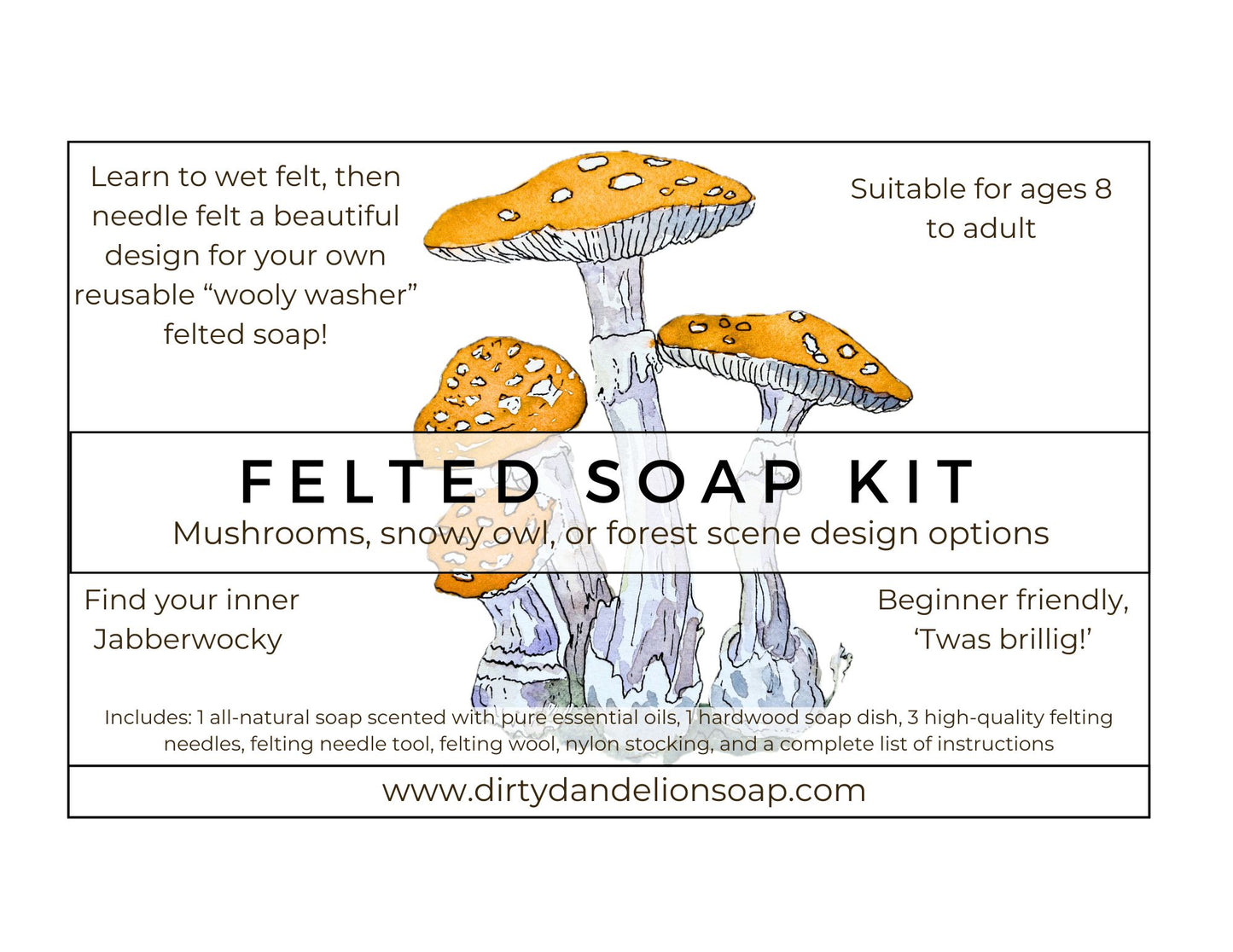 Learn to wet felt, then needle felt a beautiful design for your own reusable “wooly washer” felted soap!

Suitable for ages 8 to adult

FELTED SOAP KIT

Mushrooms, snowy owl, or forest scene design options

Find your inner Jabberwocky

Beginner friendly, ‘Twas brillig!’

Includes: 1 all-natural soap scented with pure essential oils, 1 hardwood soap dish, 3 high-quality felting needles, felting needle tool, felting wool, nylon stocking, and a complete list of instructions

www.dirtydandelionsoap.com